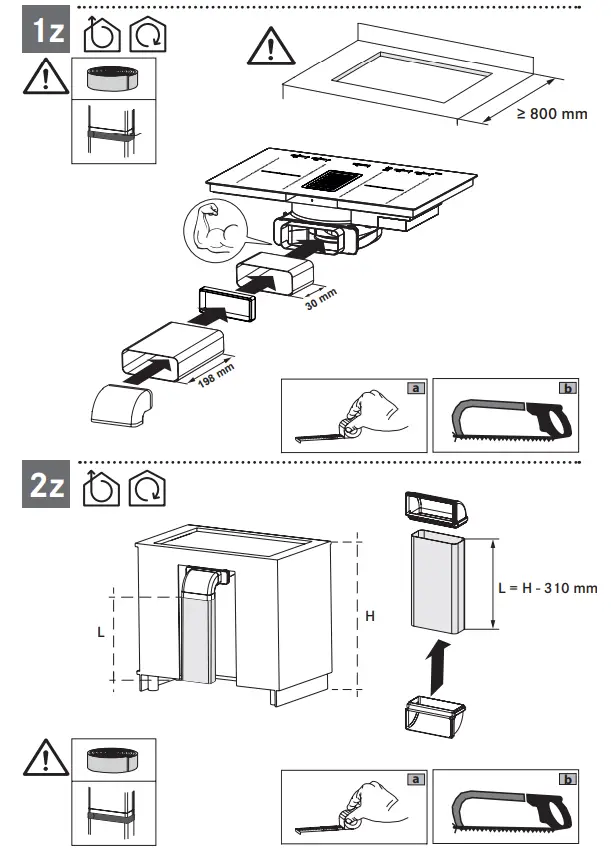 1z

≥ 800 mm

30 mm

198 mm

a

b

2z

L

H

L = H - 310 mm

a

b