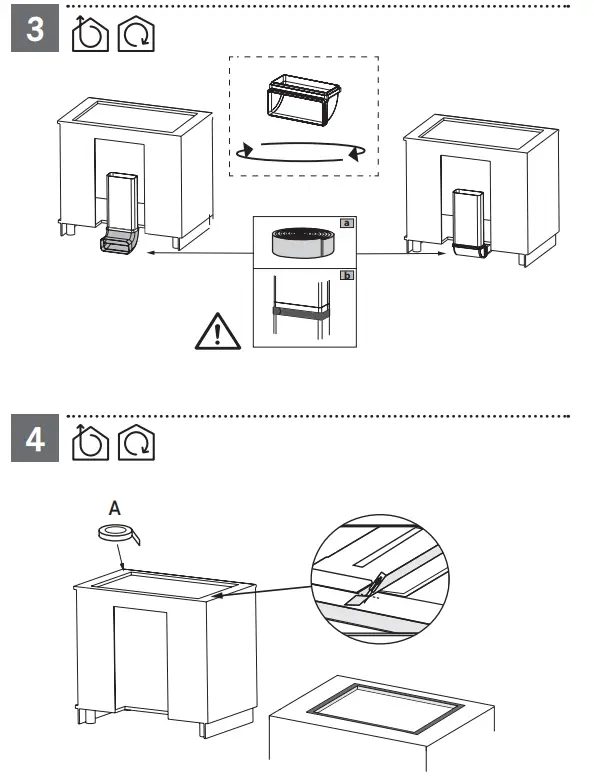 3

a

b

4

A