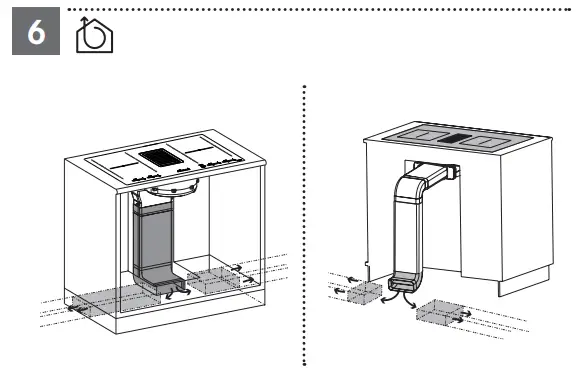 6