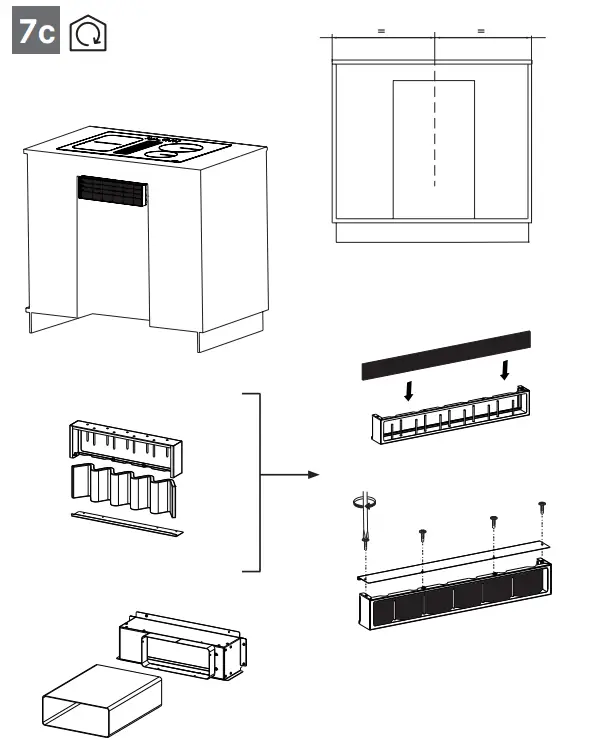 7c

=

=