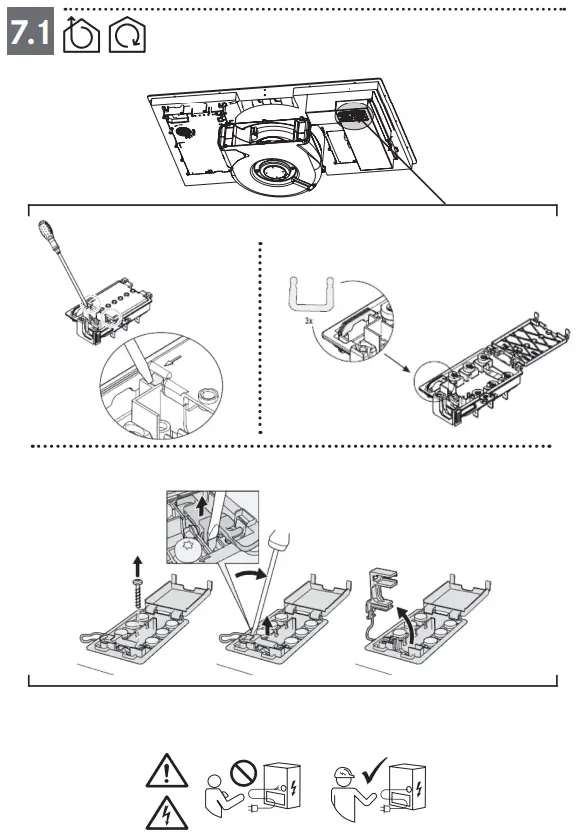 7.1

3x