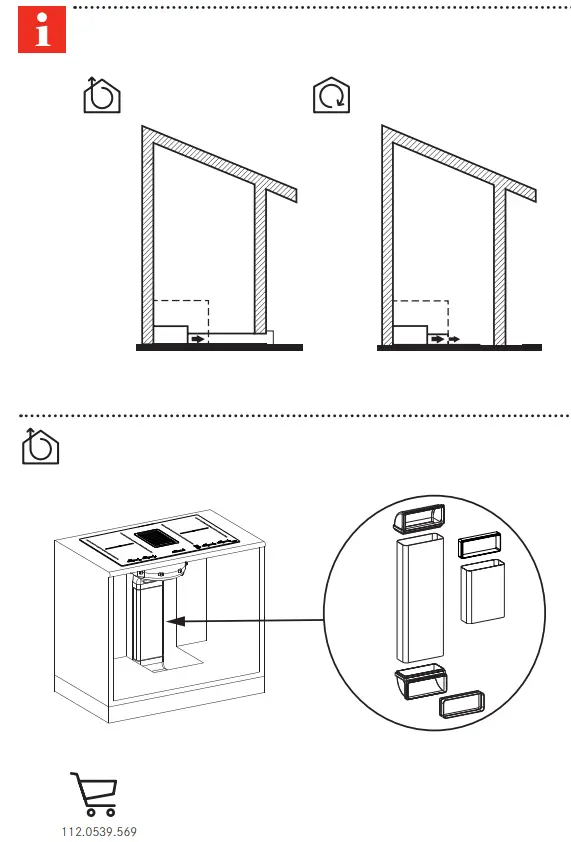 i

112.0539.569