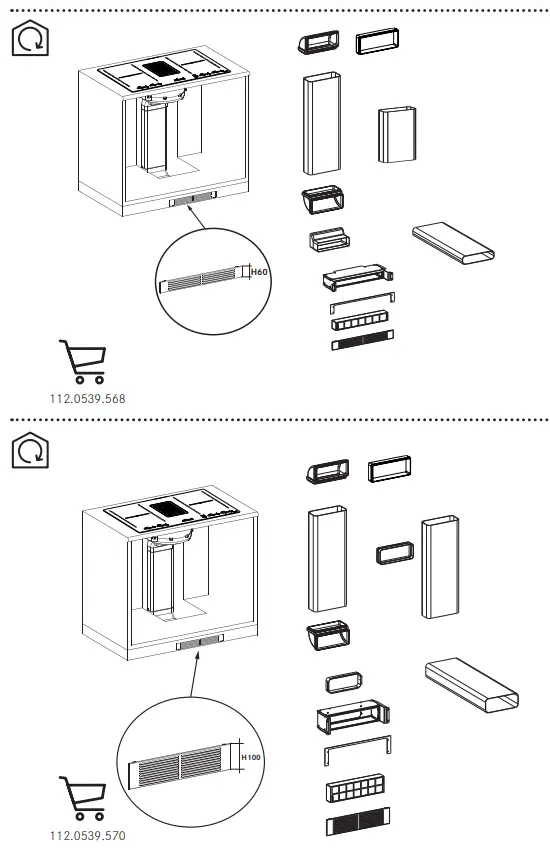 H60

112.0539.568

H100

112.0539.570