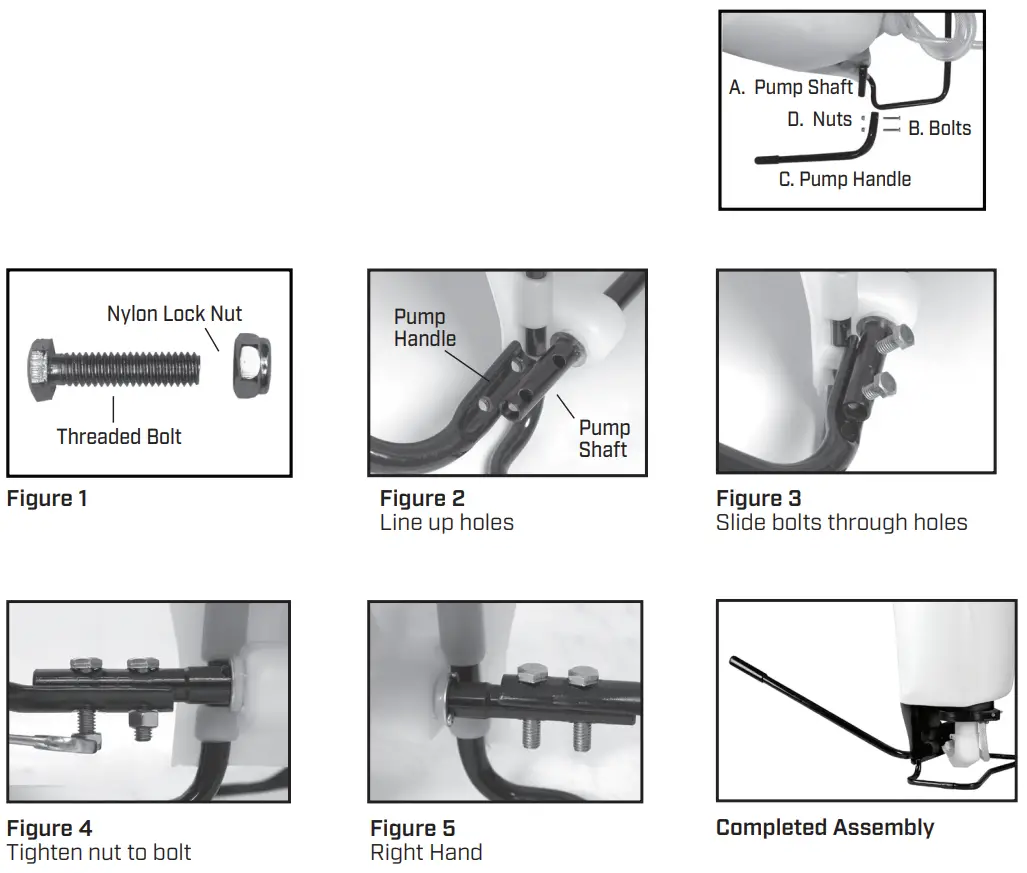 A. Pump Shaft
D. Nuts
B. Bolts
C. Pump Handle

Nylon Lock Nut
Threaded Bolt

Figure 1

Pump Handle
Pump Shaft

Figure 2
Line up holes

Figure 3
Slide bolts through holes

Figure 4
Tighten nut to bolt

Figure 5
Right Hand

Completed Assembly