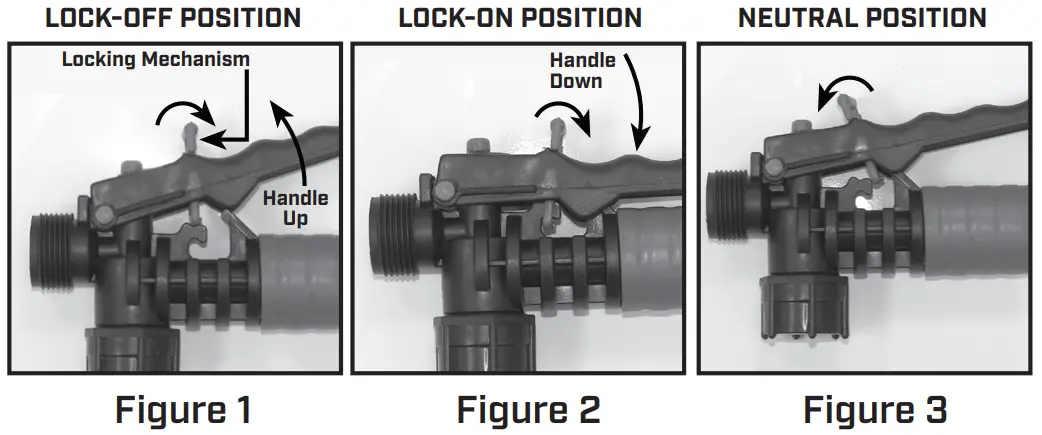 LOCK-OFF POSITION

Locking Mechanism

Handle Up

Figure 1

LOCK-ON POSITION

Handle Down

Figure 2

NEUTRAL POSITION

Figure 3