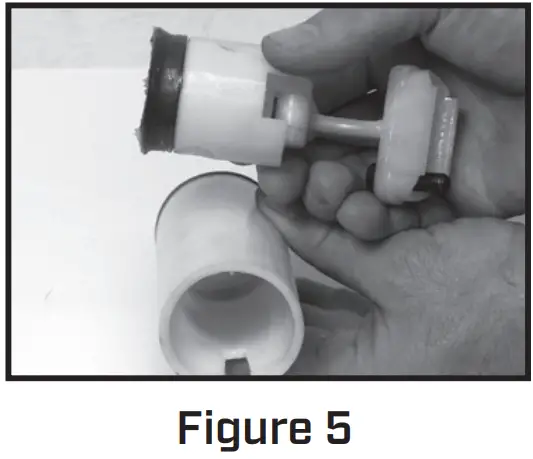 Figure 5