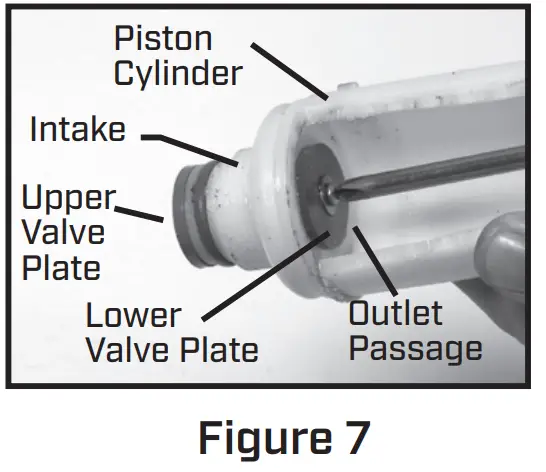 Piston Cylinder

Intake

Upper Valve Plate

Lower Valve Plate

Outlet Passage

Figure 7