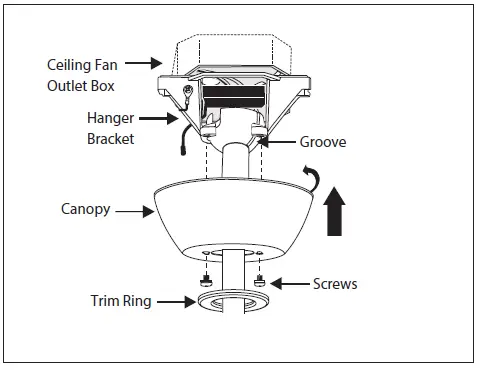 Ceiling Fan Outlet Box

Hanger Bracket

Groove

Canopy

Screws

Trim Ring