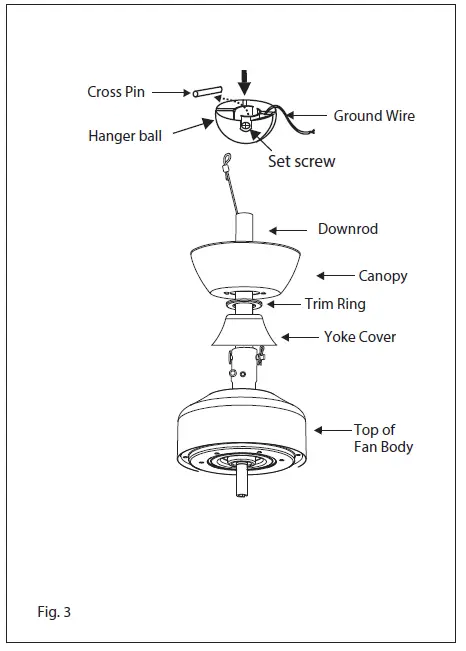 Cross Pin
Ground Wire
Hanger ball
Set screw
Downrod
Canopy
Trim Ring
Yoke Cover
Top of Fan Body

Fig. 3