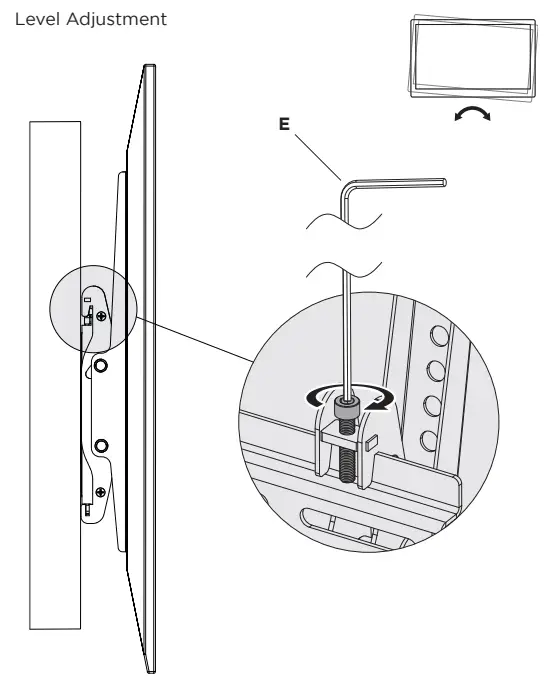 Level Adjustment

E