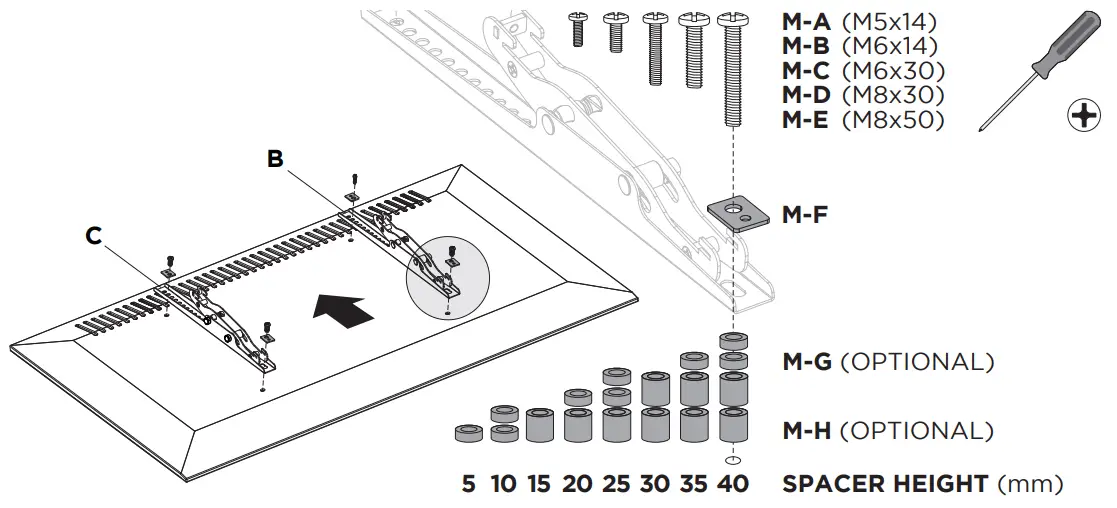 B
C
M-A (M5x14)
M-B (M6x14)
M-C (M6x30)
M-D (M8x30)
M-E (M8x50)
M-F
M-G (OPTIONAL)
M-H (OPTIONAL)
5 10 15 20 25 30 35 40 SPACER HEIGHT (mm)