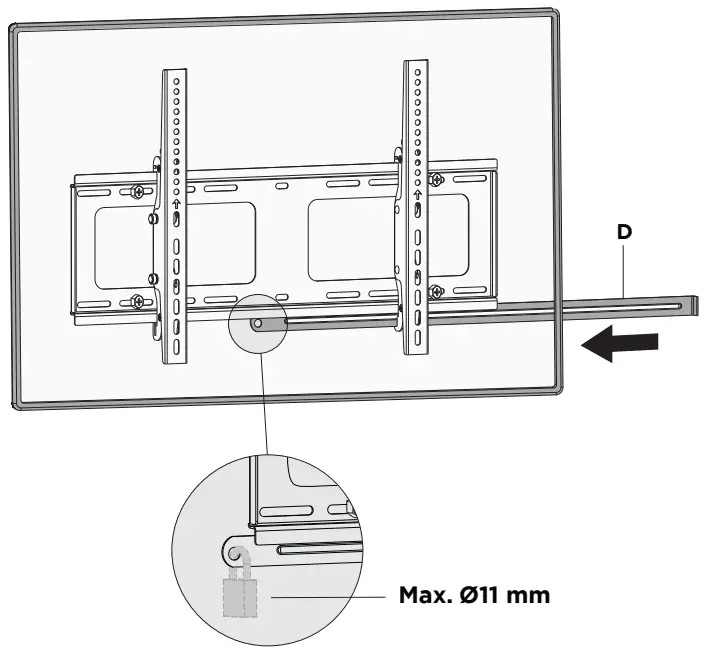 D

Max. Ø11 mm