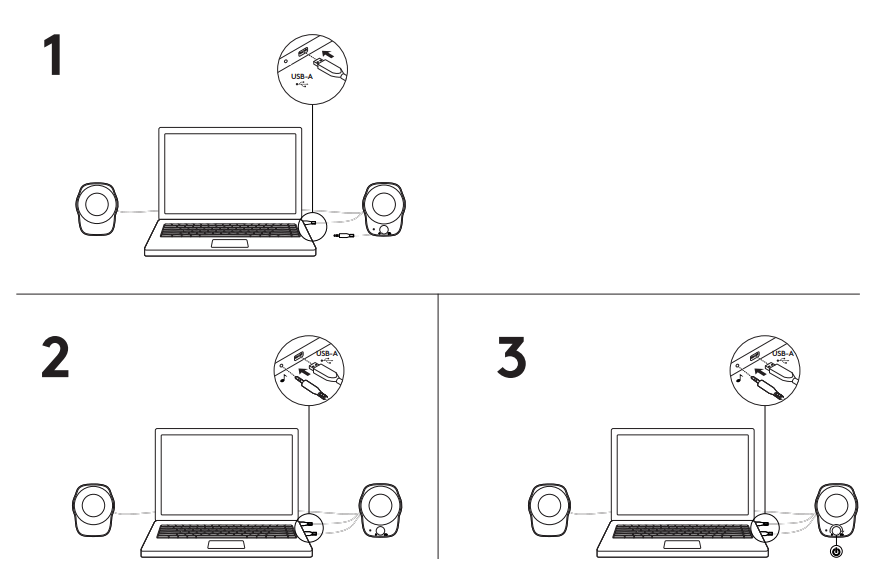 1

USB-A

2

USB-A

3

USB-A