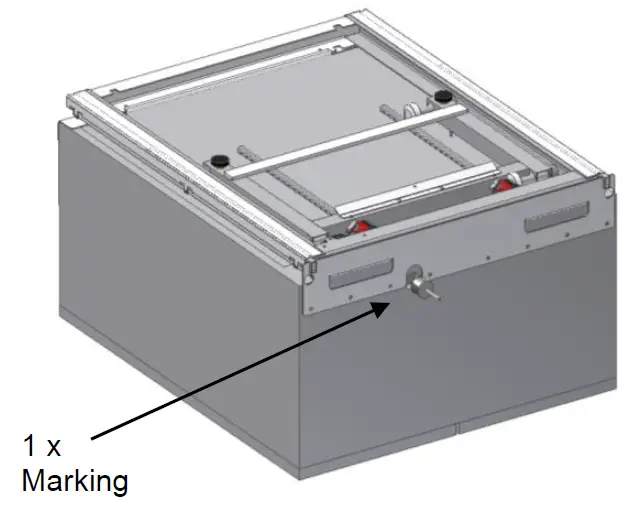 1 x
Marking