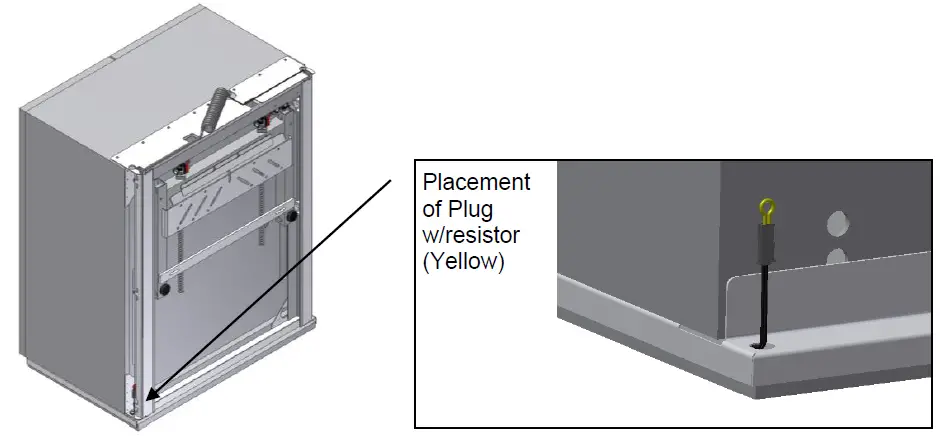 Placement of Plug w/resistor (Yellow)