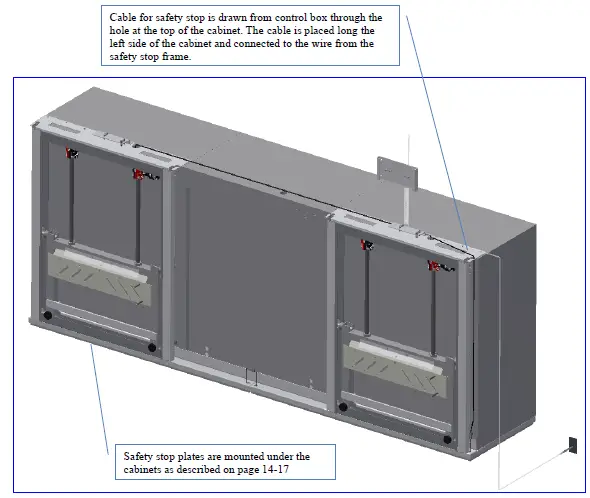 Cable for safety stop is drawn from control box through the hole at the top of the cabinet. The cable is placed long the left side of the cabinet and connected to the wire from the safety stop frame.

Safety stop plates are mounted under the cabinets as described on page 14-17