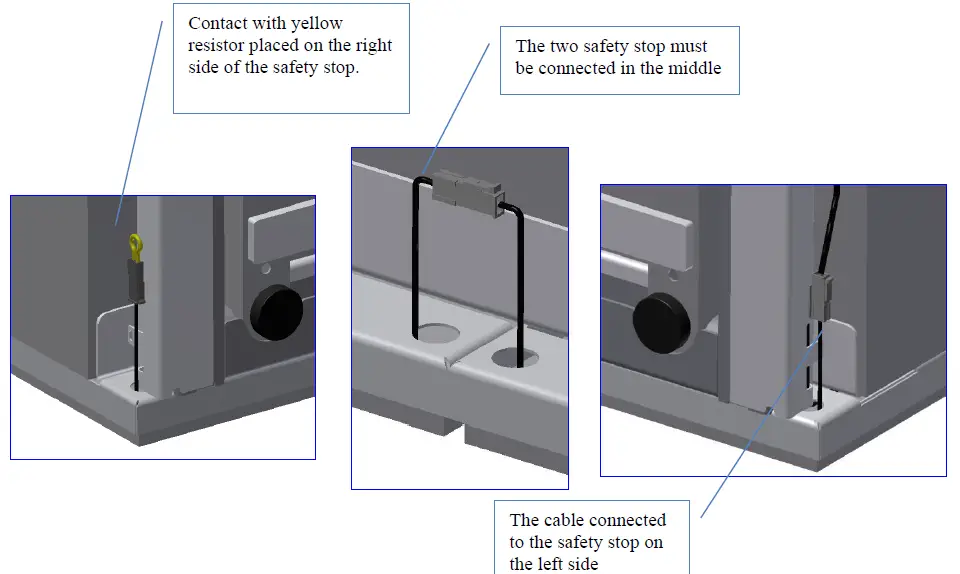 Contact with yellow resistor placed on the right side of the safety stop.

The two safety stop must be connected in the middle

The cable connected to the safety stop on the left side