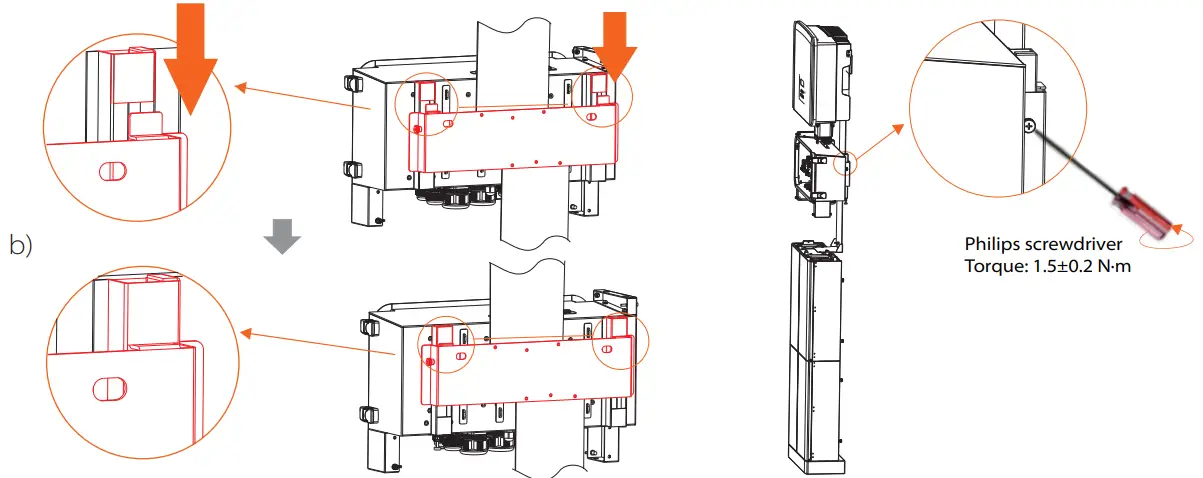 b)

Philips screwdriver
Torque: 1.5±0.2 N·m