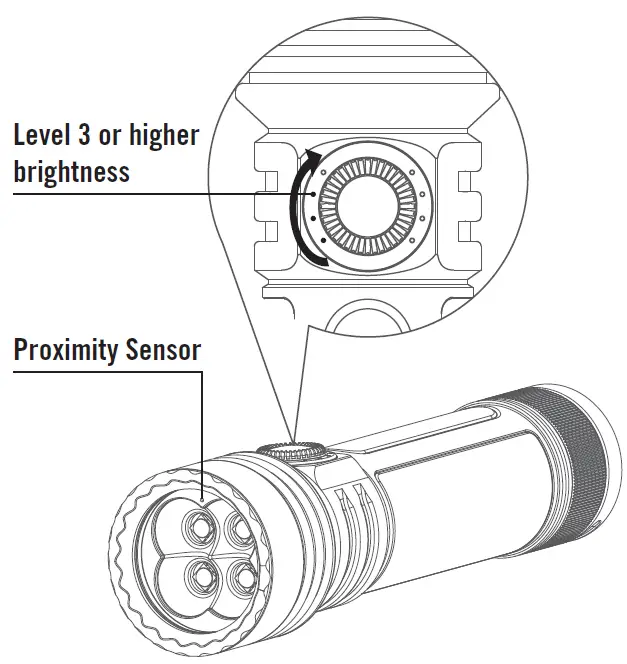 Level 3 or higher brightness

Proximity Sensor