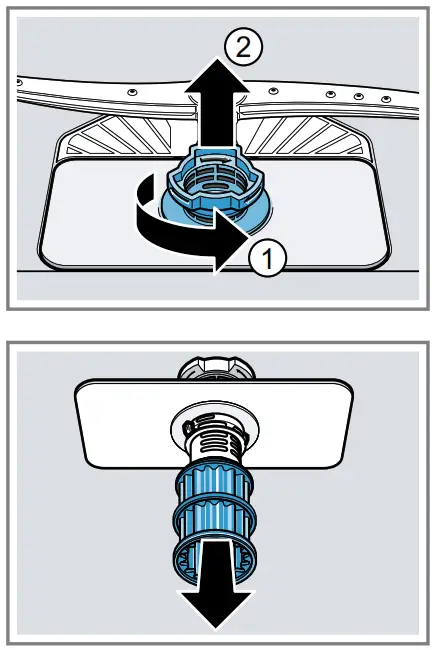 2
1