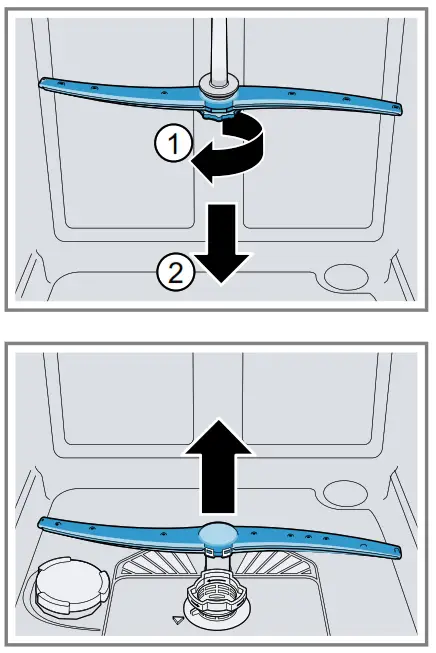 1
2