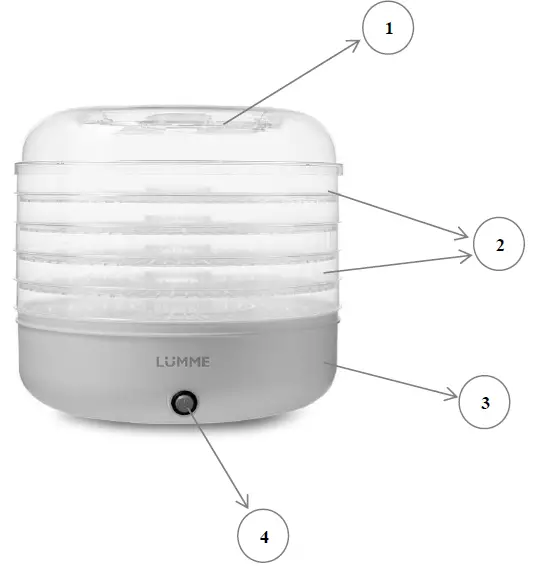 1

2

LÜMME

3

4