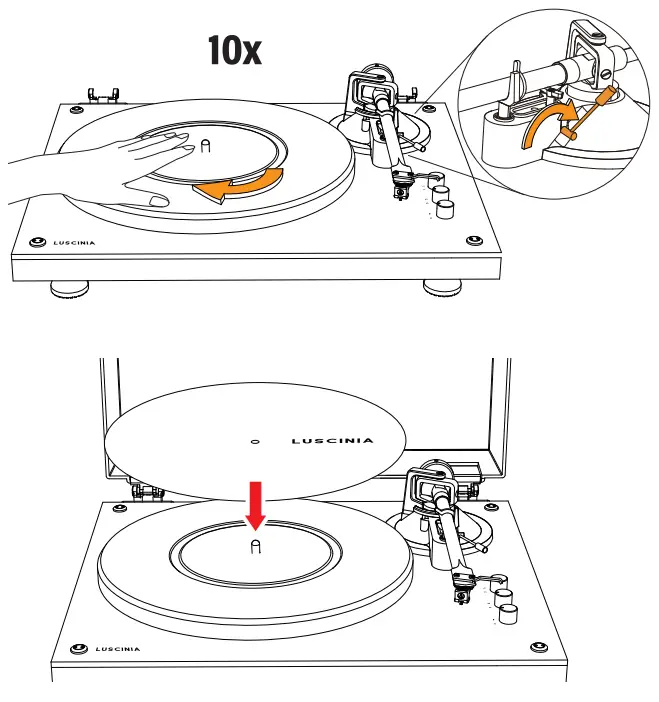 10x

LUSCINIA

LUSCINIA

LUSCINIA