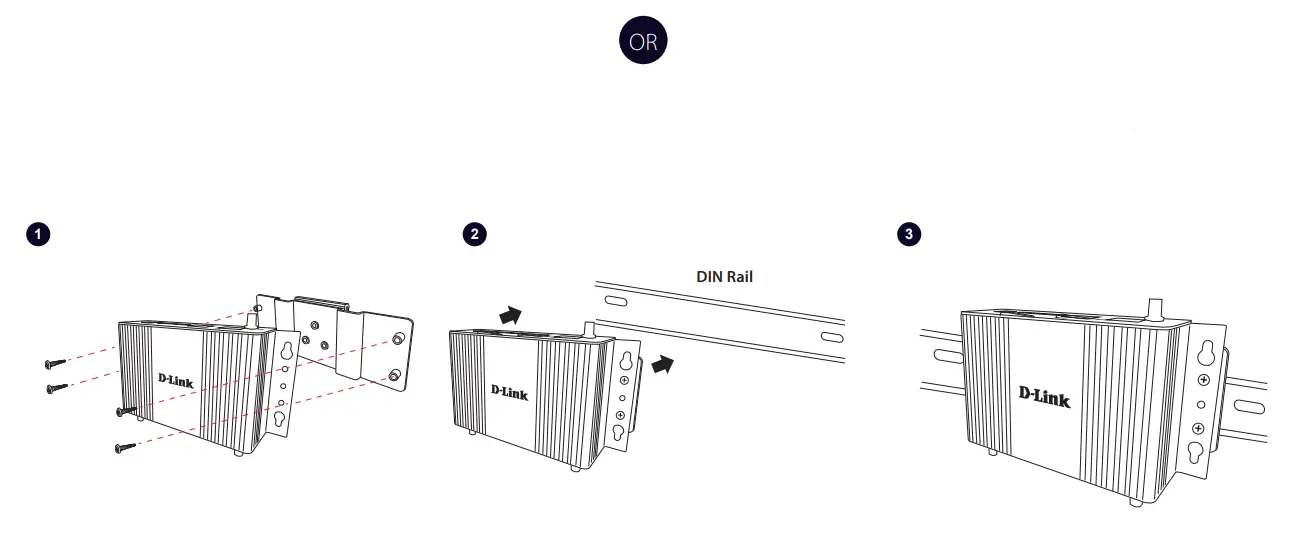 OR

1

D-Link

2

DIN Rail

D-Link

3

D-Link