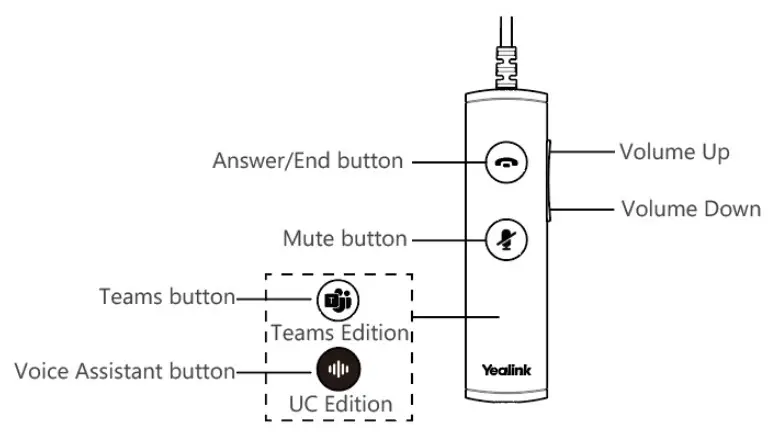 Answer/End button
Volume Up
Volume Down
Mute button
Teams button
Teams Edition
Voice Assistant button
UC Edition
Yealink