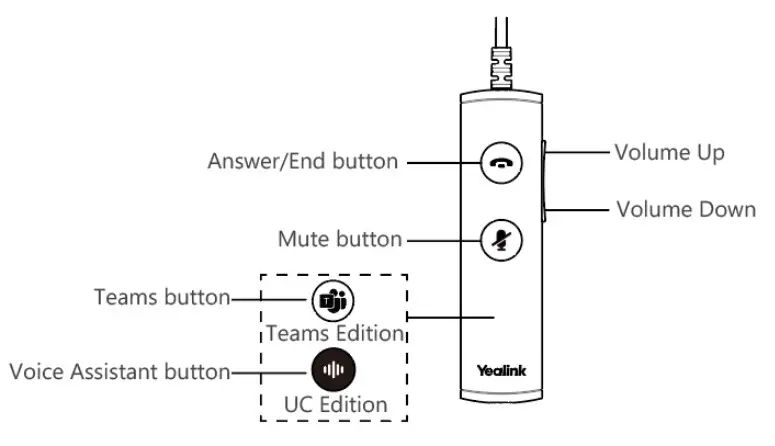 Answer/End button
Volume Up
Volume Down
Mute button
Teams button
Teams Edition
Voice Assistant button
UC Edition
Yealink