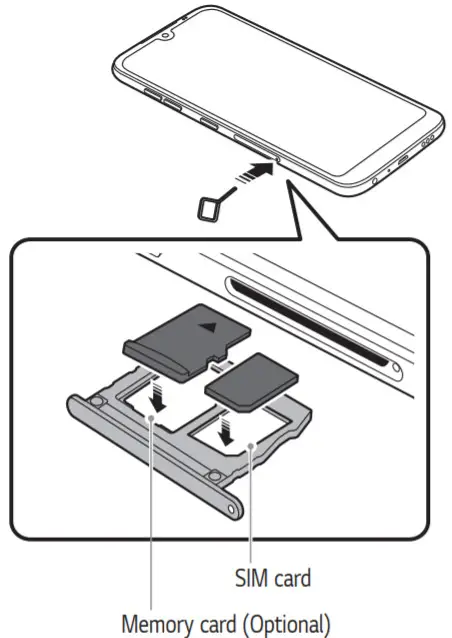 SIM card

Memory card (Optional)