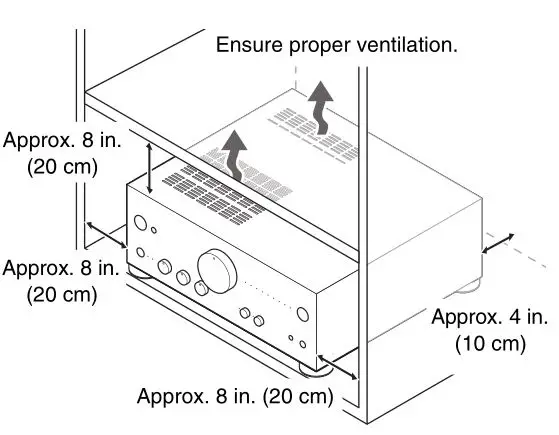 Ensure proper ventilation.

Approx. 8 in. (20 cm)

Approx. 8 in. (20 cm)

Approx. 4 in. (10 cm)

Approx. 8 in. (20 cm)