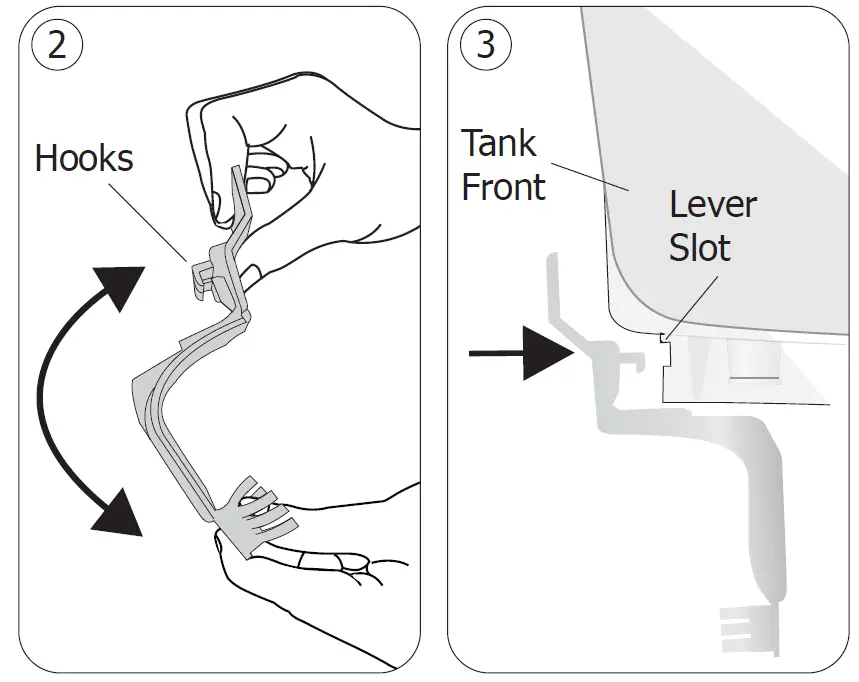 2

Hooks

3

Tank Front

Lever Slot