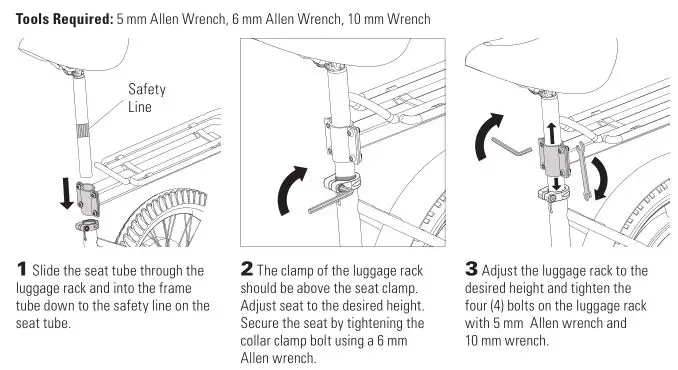 **Tools Required:** 5 mm Allen Wrench, 6 mm Allen Wrench, 10 mm Wrench

Safety Line

**1** Slide the seat tube through the luggage rack and into the frame tube down to the safety line on the seat tube.

**2** The clamp of the luggage rack should be above the seat clamp. Adjust seat to the desired height. Secure the seat by tightening the collar clamp bolt using a 6 mm Allen wrench.

**3** Adjust the luggage rack to the desired height and tighten the four (4) bolts on the luggage rack with 5 mm Allen wrench and 10 mm wrench.