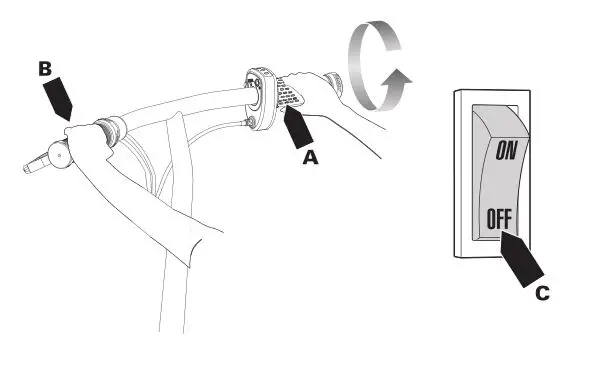 B

A

ON

OFF

C