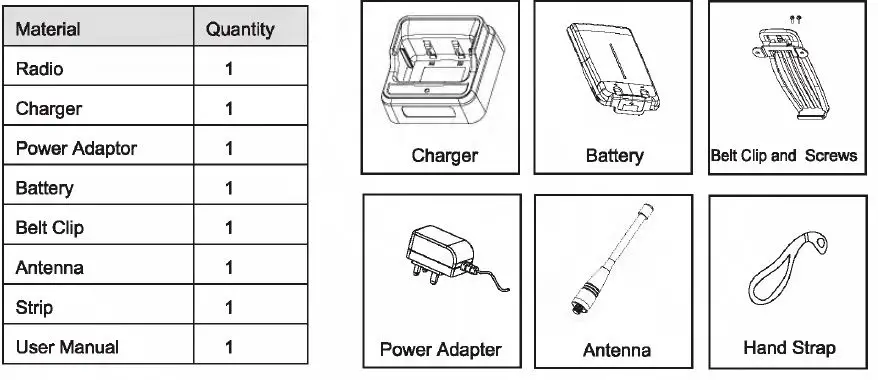 | Material | Quantity |
|---|---|
| Radio | 1 |
| Charger | 1 |
| Power Adaptor | 1 |
| Battery | 1 |
| Belt Clip | 1 |
| Antenna | 1 |
| Strip | 1 |
| User Manual | 1 |

Charger

Battery

Belt Clip and Screws

Power Adapter

Antenna

Hand Strap