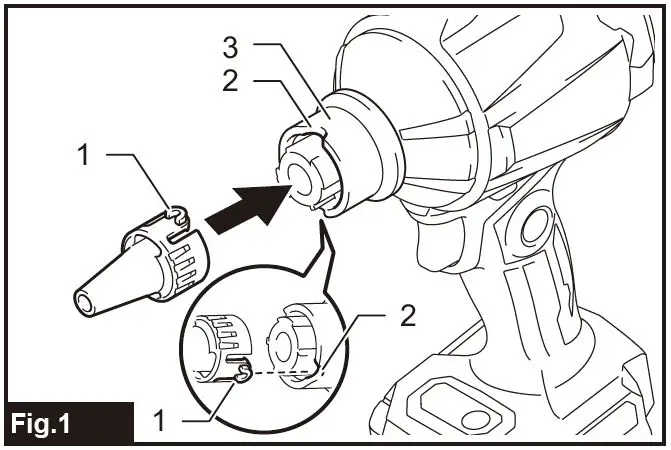 3
2
1
2
1
Fig.1