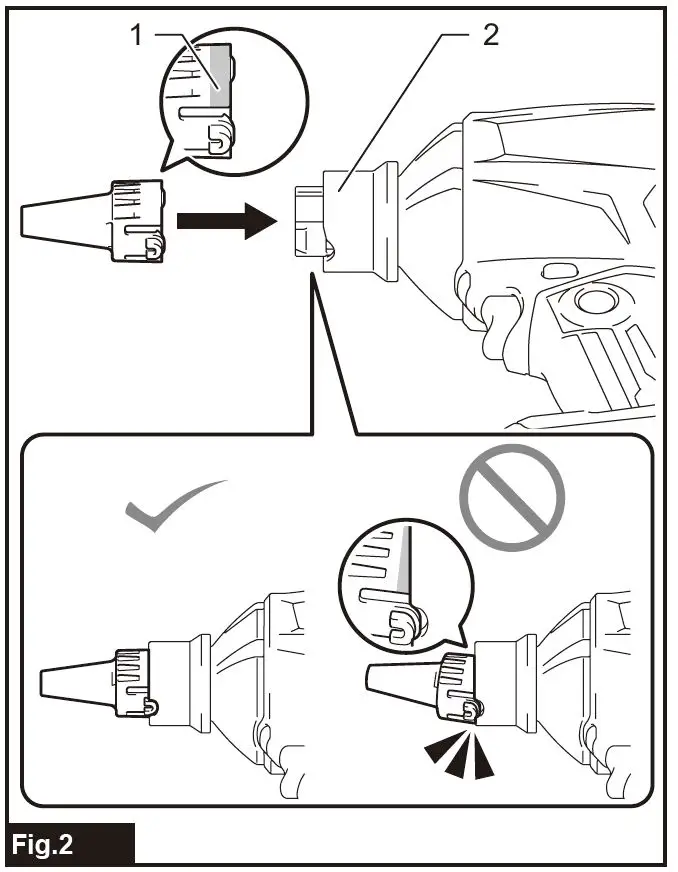 1
2
Fig.2