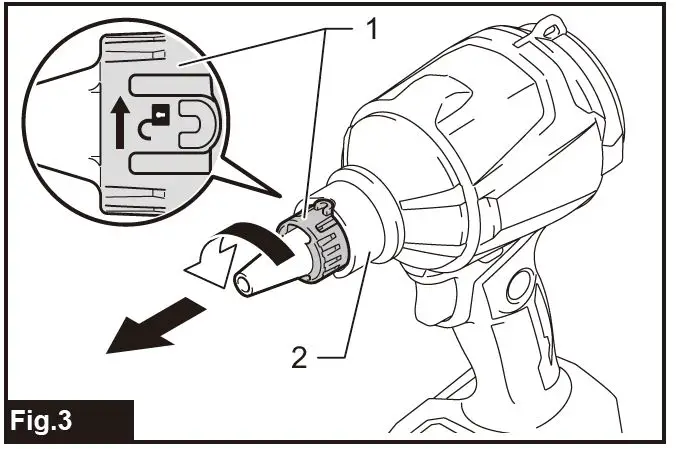 1

2

Fig.3