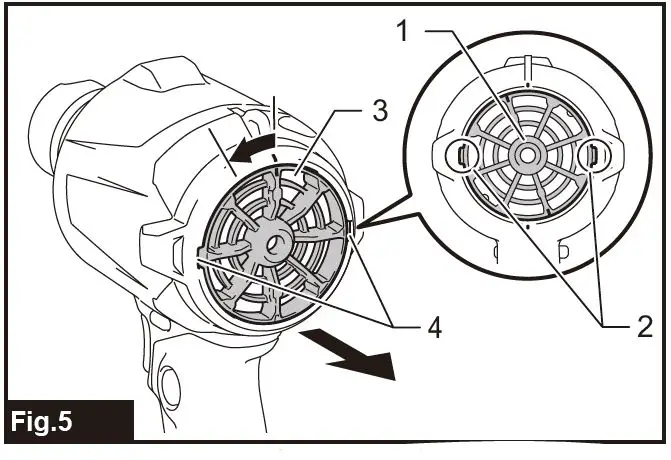 1
3
4
2
Fig.5