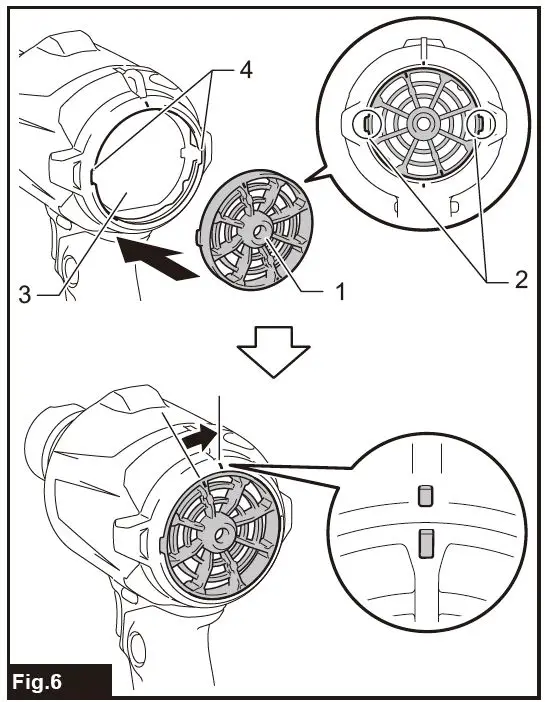 4
3
1
2
Fig.6