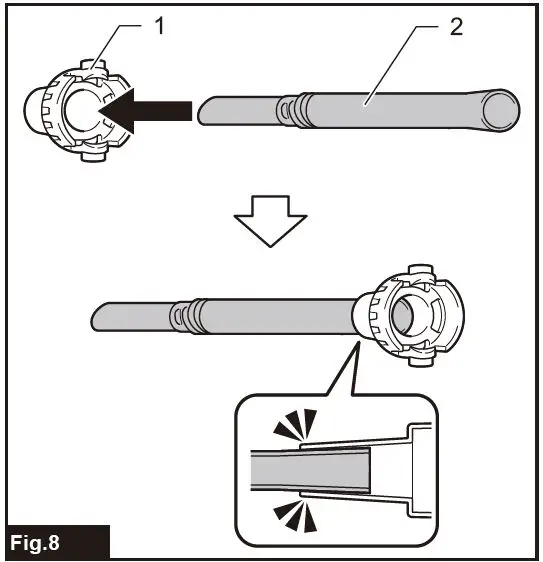 1
2
Fig.8