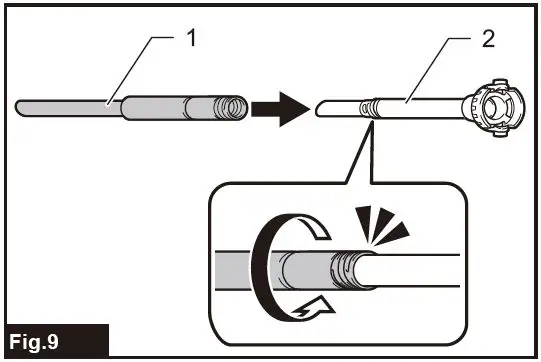 1

2

Fig.9