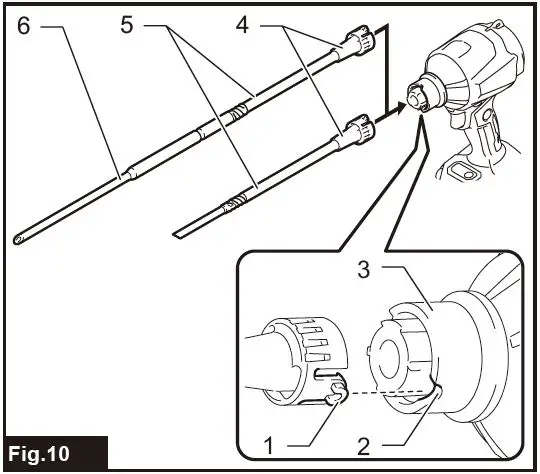 6
5
4
3
1
2
Fig.10