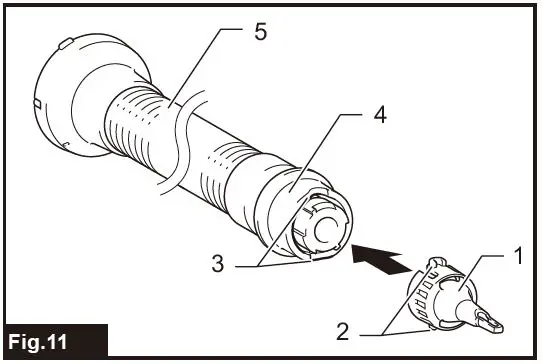 5
4
3
1
2
Fig.11