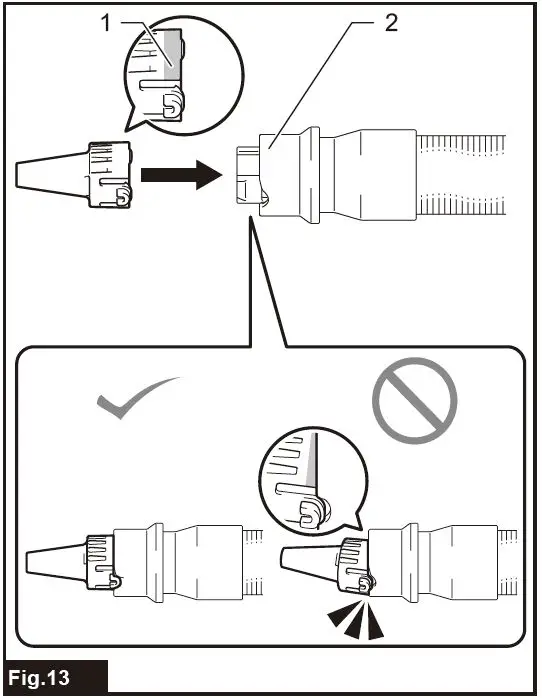 1
2
Fig.13