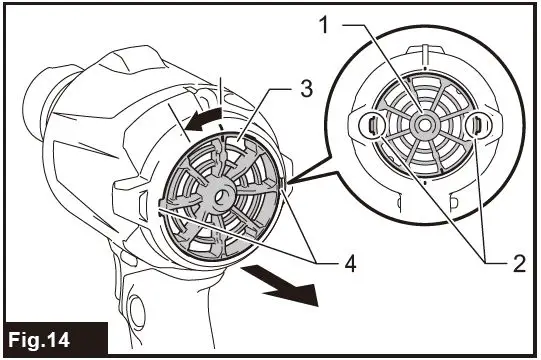 1

3

4

2

Fig.14