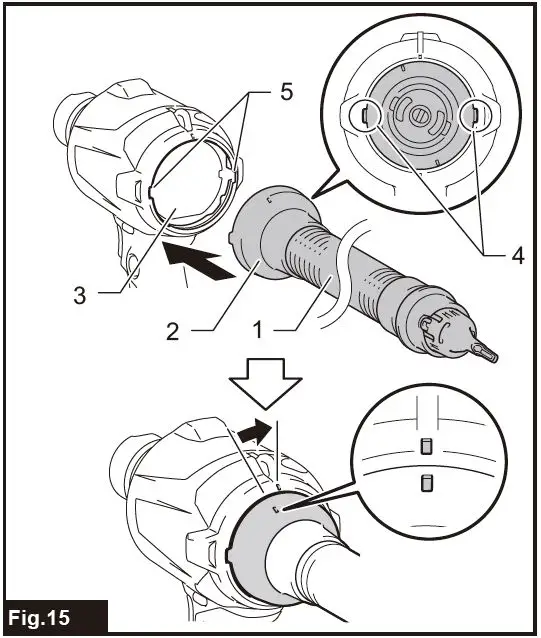 5
4
3
2
1
Fig.15