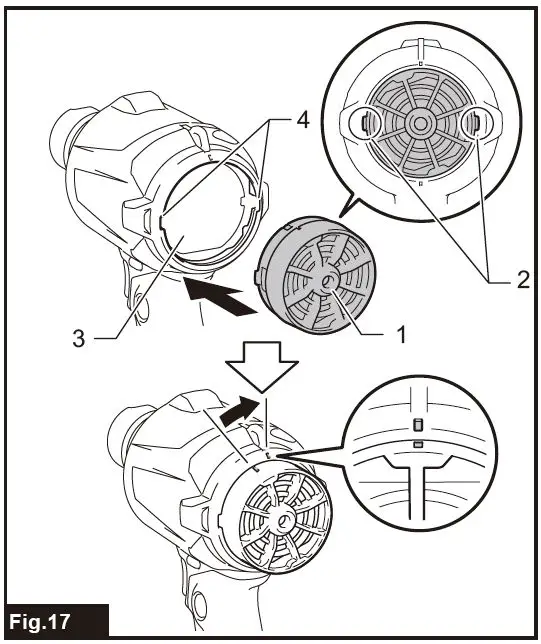 4
2
3
1
Fig.17