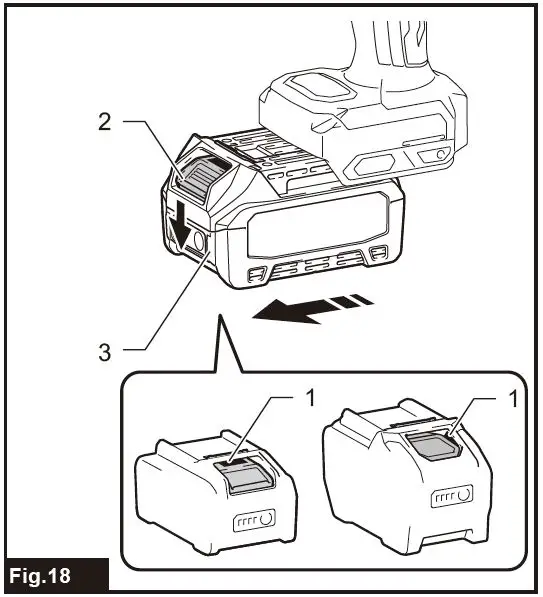 2

3

1

1

Fig.18